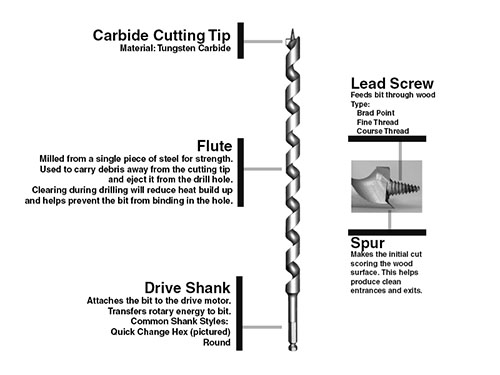 Carbide Cutting Tip
Material: Tungsten Carbide

Flute
Milled from a single piece of steel for strength. Used to carry debris away from the cutting tip and eject it from the drill hole. Clearing during drilling will reduce heat build up and helps prevent the bit from binding in the hole.

Drive Shank
Attaches the bit to the drive motor. Transfers rotary energy to bit. Common Shank Styles:
Quick Change Hex (pictured)
Round

Lead Screw
Feeds bit through wood
Type:
Brad Point
Fine Thread
Course Thread

Spur
Makes the initial cut scoring the wood surface. This helps produce clean entrances and exits.